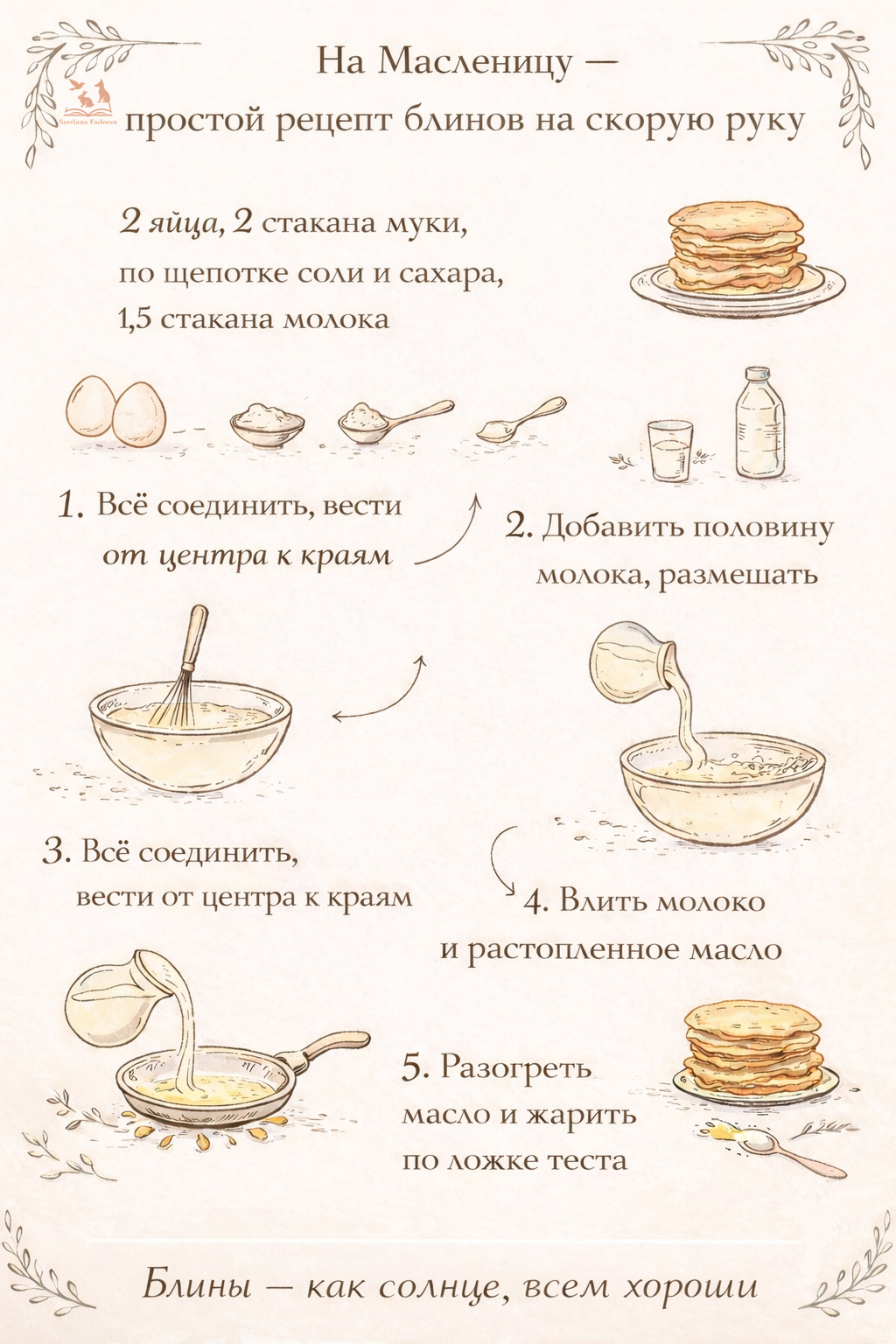 Svetlana Fadeeva

На Масленицу —
простой рецепт блинов на скорую руку

2 яйца, 2 стакана муки,
по щепотке соли и сахара,
1,5 стакана молока

1. Всё соединить, вести от центра к краям

2. Добавить половину молока, размешать

3. Всё соединить, вести от центра к краям

4. Влить молоко и растопленное масло

5. Разогреть масло и жарить по ложке теста

Блины — как солнце, всем хороши